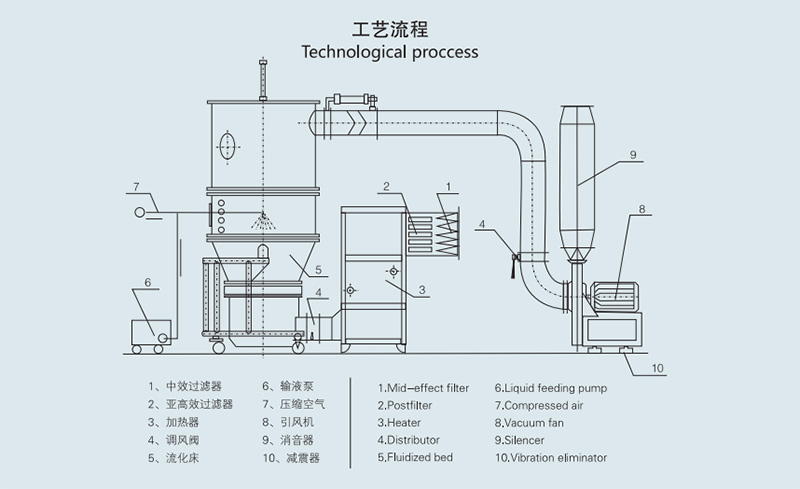 工艺流程
Technological proccess

7
2
1
4
9
8
6
5
4
3
10

1、中效过滤器
2、亚高效过滤器
3、加热器
4、调风阀
5、流化床

6、输液泵
7、压缩空气
8、引风机
9、消音器
10、减震器

1.Mid–effect filter
2.Postfilter
3.Heater
4.Distributor
5.Fluidized bed

6.Liquid feeding pump
7.Compressed air
8.Vacuum fan
9.Silencer
10.Vibration eliminator